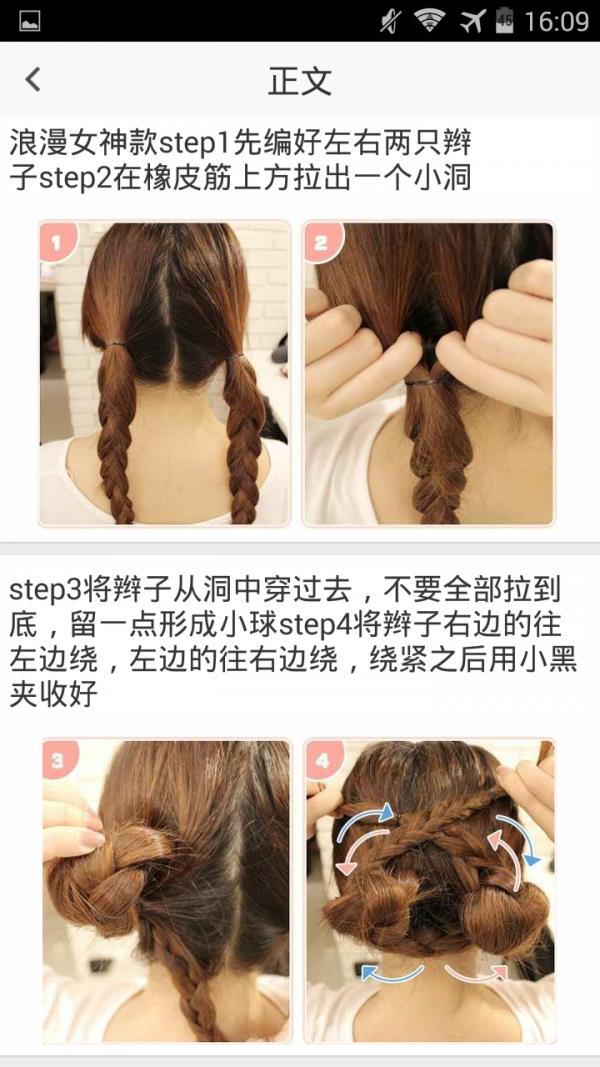 16:09

正文

浪漫女神款step1先编好左右两只辫子step2在橡皮筋上方拉出一个小洞

1

2

step3将辫子从洞中穿过去，不要全部拉到底，留一点形成小球step4将辫子右边的往左边绕，左边的往右边绕，绕紧之后用小黑夹收好

3

4